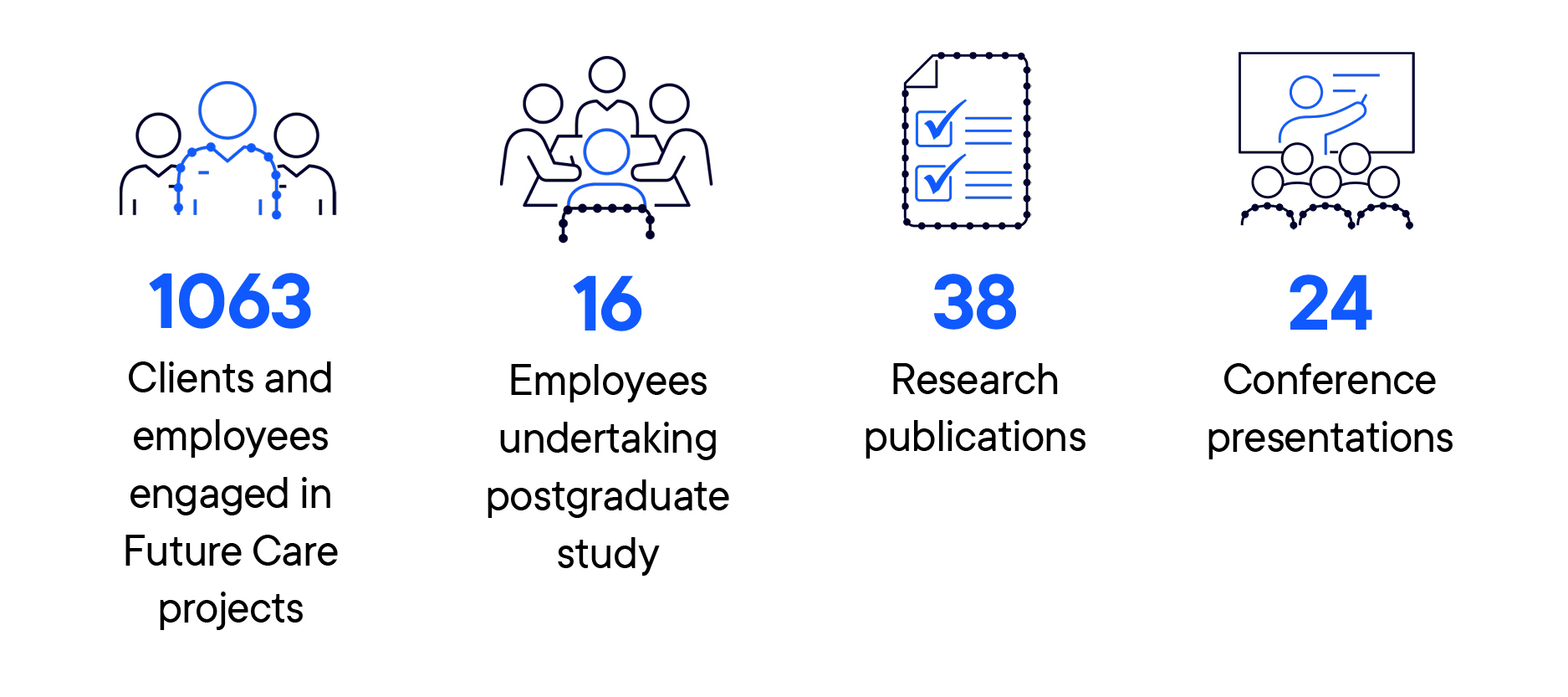 1063
Clients and employees engaged in Future Care projects

16
Employees undertaking postgraduate study

38
Research publications

24
Conference presentations